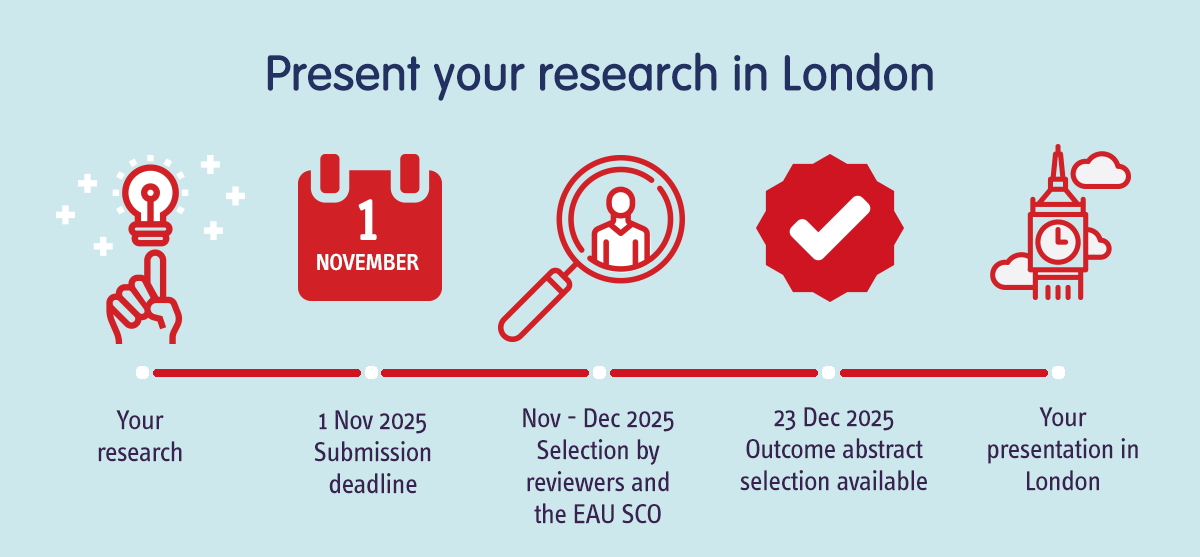 Present your research in London

1
NOVEMBER

Your research

1 Nov 2025
Submission deadline

Nov - Dec 2025
Selection by reviewers and the EAU SCO

23 Dec 2025
Outcome abstract selection available

Your presentation in London